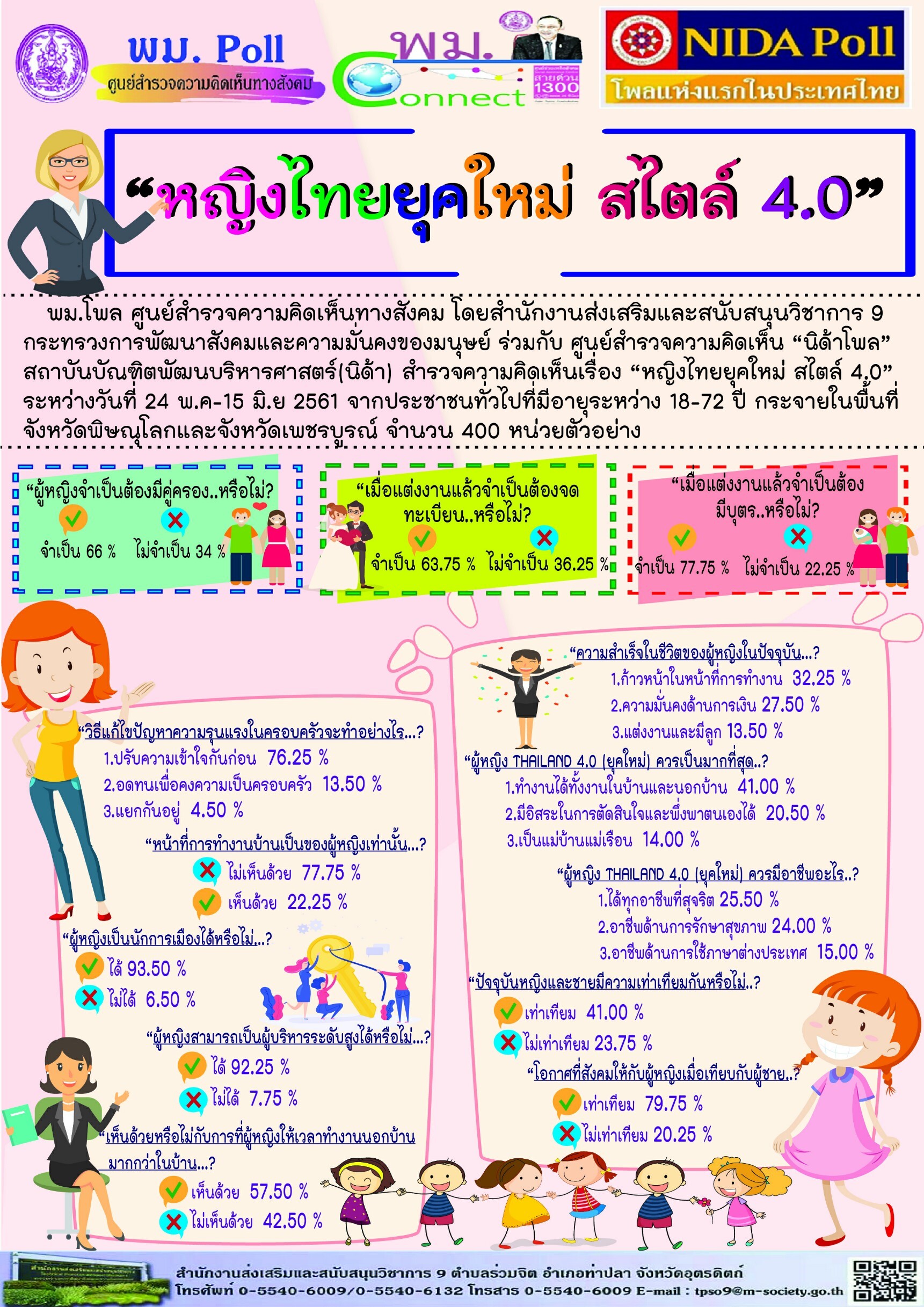 พม. Poll
ศูนย์สำรวจความคิดเห็นทางสังคม

พม. Connect
สายด่วน 1300

NIDA Poll
โพลแห่งแรกในประเทศไทย

“หญิงไทยยุคใหม่ สไตล์ 4.0”

พม.โพล ศูนย์สำรวจความคิดเห็นทางสังคม โดยสำนักงานส่งเสริมและสนับสนุนวิชาการ 9 กระทรวงการพัฒนาสังคมและความมั่นคงของมนุษย์ ร่วมกับ ศูนย์สำรวจความคิดเห็น “นิด้าโพล” สถาบันบัณฑิตพัฒนบริหารศาสตร์(นิด้า) สำรวจความคิดเห็นเรื่อง “หญิงไทยยุคใหม่ สไตล์ 4.0” ระหว่างวันที่ 24 พ.ค-15 มิ.ย 2561 จากประชาชนทั่วไปที่มีอายุระหว่าง 18-72 ปี กระจายในพื้นที่จังหวัดพิษณุโลกและจังหวัดเพชรบูรณ์ จำนวน 400 หน่วยตัวอย่าง

“ผู้หญิงจำเป็นต้องมีคู่ครอง..หรือไม่?
จำเป็น 66 % ไม่จำเป็น 34 %

“เมื่อแต่งงานแล้วจำเป็นต้องจดทะเบียน..หรือไม่?
จำเป็น 63.75 % ไม่จำเป็น 36.25 %

“เมื่อแต่งงานแล้วจำเป็นต้องมีบุตร..หรือไม่?
จำเป็น 77.75 % ไม่จำเป็น 22.25 %

“วิธีแก้ไขปัญหาความรุนแรงในครอบครัวจะทำอย่างไร...?
1.ปรับความเข้าใจกันก่อน 76.25 %
2.อดทนเพื่อคงความเป็นครอบครัว 13.50 %
3.แยกกันอยู่ 4.50 %

“หน้าที่การทำงานบ้านเป็นของผู้หญิงเท่านั้น...?
ไม่เห็นด้วย 77.75 %
เห็นด้วย 22.25 %

“ผู้หญิงเป็นนักการเมืองได้หรือไม่...?
ได้ 93.50 %
ไม่ได้ 6.50 %

“ผู้หญิงสามารถเป็นผู้บริหารระดับสูงได้หรือไม่...?
ได้ 92.25 %
ไม่ได้ 7.75 %

“เห็นด้วยหรือไม่กับการที่ผู้หญิงให้เวลาทำงานนอกบ้านมากกว่าในบ้าน...?
เห็นด้วย 57.50 %
ไม่เห็นด้วย 42.50 %

“ความสำเร็จในชีวิตของผู้หญิงในปัจจุบัน...?
1.ก้าวหน้าในหน้าที่การทำงาน 32.25 %
2.ความมั่นคงด้านการเงิน 27.50 %
3.แต่งงานและมีลูก 13.50 %

“ผู้หญิง THAILAND 4.0 (ยุคใหม่) ควรเป็นมากที่สุด..?
1.ทำงานได้ทั้งงานในบ้านและนอกบ้าน 41.00 %
2.มีอิสระในการตัดสินใจและพึ่งพาตนเองได้ 20.50 %
3.เป็นแม่บ้านแม่เรือน 14.00 %

“ผู้หญิง THAILAND 4.0 (ยุคใหม่) ควรมีอาชีพอะไร..?
1.ได้ทุกอาชีพที่สุจริต 25.50 %
2.อาชีพด้านการรักษาสุขภาพ 24.00 %
3.อาชีพด้านการใช้ภาษาต่างประเทศ 15.00 %

“ปัจจุบันหญิงและชายมีความเท่าเทียมกันหรือไม่..?
เท่าเทียม 41.00 %
ไม่เท่าเทียม 23.75 %

“โอกาสที่สังคมให้กับผู้หญิงเมื่อเทียบกับผู้ชาย..?
เท่าเทียม 79.75 %
ไม่เท่าเทียม 20.25 %

สำนักงานส่งเสริมและสนับสนุนวิชาการ 9 ตำบลร่วมจิต อำเภอท่าปลา จังหวัดอุตรดิตถ์
โทรศัพท์ 0-5540-6009/0-5540-6132 โทรสาร 0-5540-6009 E-mail : tpso9@m-society.go.th